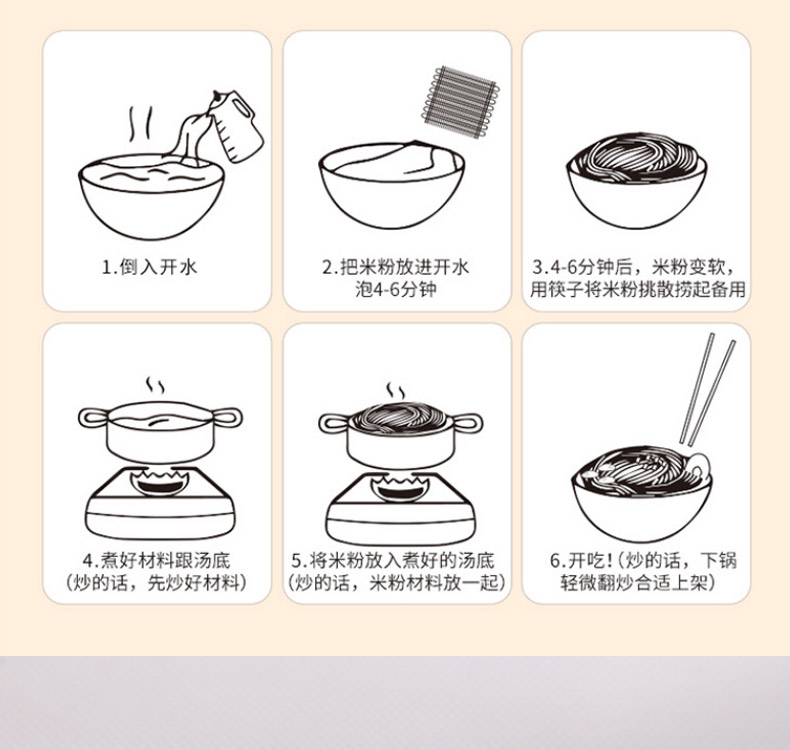 1.倒入开水

2.把米粉放进开水泡4-6分钟

3.4-6分钟后，米粉变软，用筷子将米粉挑散捞起备用

4.煮好材料跟汤底（炒的话，先炒好材料）

5.将米粉放入煮好的汤底（炒的话，米粉材料放一起）

6.开吃！（炒的话，下锅轻微翻炒合适上架）